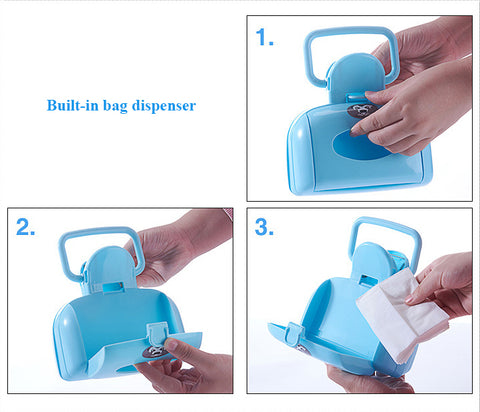 Built-in bag dispenser

1.

2.

3.