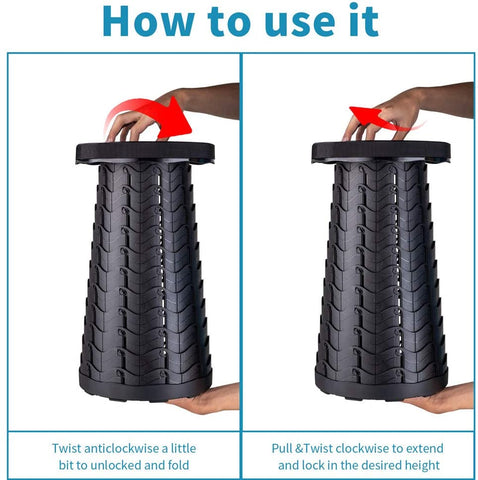 How to use it

Twist anticlockwise a little bit to unlocked and fold

Pull &Twist clockwise to extend and lock in the desired height